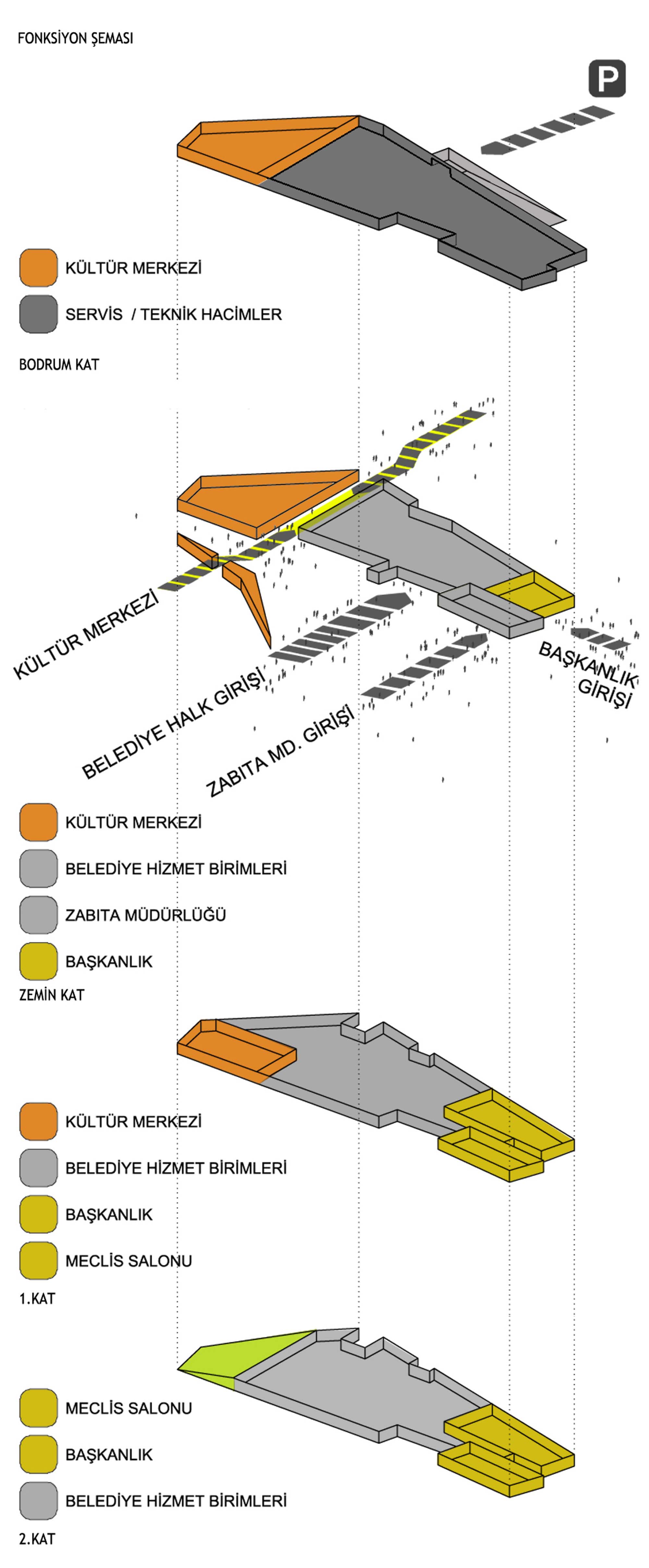 FONKSİYON ŞEMASI

P

KÜLTÜR MERKEZİ

SERVİS / TEKNİK HACİMLER

BODRUM KAT

KÜLTÜR MERKEZİ

BELEDİYE HALK GİRİŞİ

ZABITA MD. GİRİŞİ

BAŞKANLIK GİRİŞİ

KÜLTÜR MERKEZİ

BELEDİYE HİZMET BİRİMLERİ

ZABITA MÜDÜRLÜĞÜ

BAŞKANLIK

ZEMİN KAT

KÜLTÜR MERKEZİ

BELEDİYE HİZMET BİRİMLERİ

BAŞKANLIK

MECLİS SALONU

1.KAT

MECLİS SALONU

BAŞKANLIK

BELEDİYE HİZMET BİRİMLERİ

2.KAT