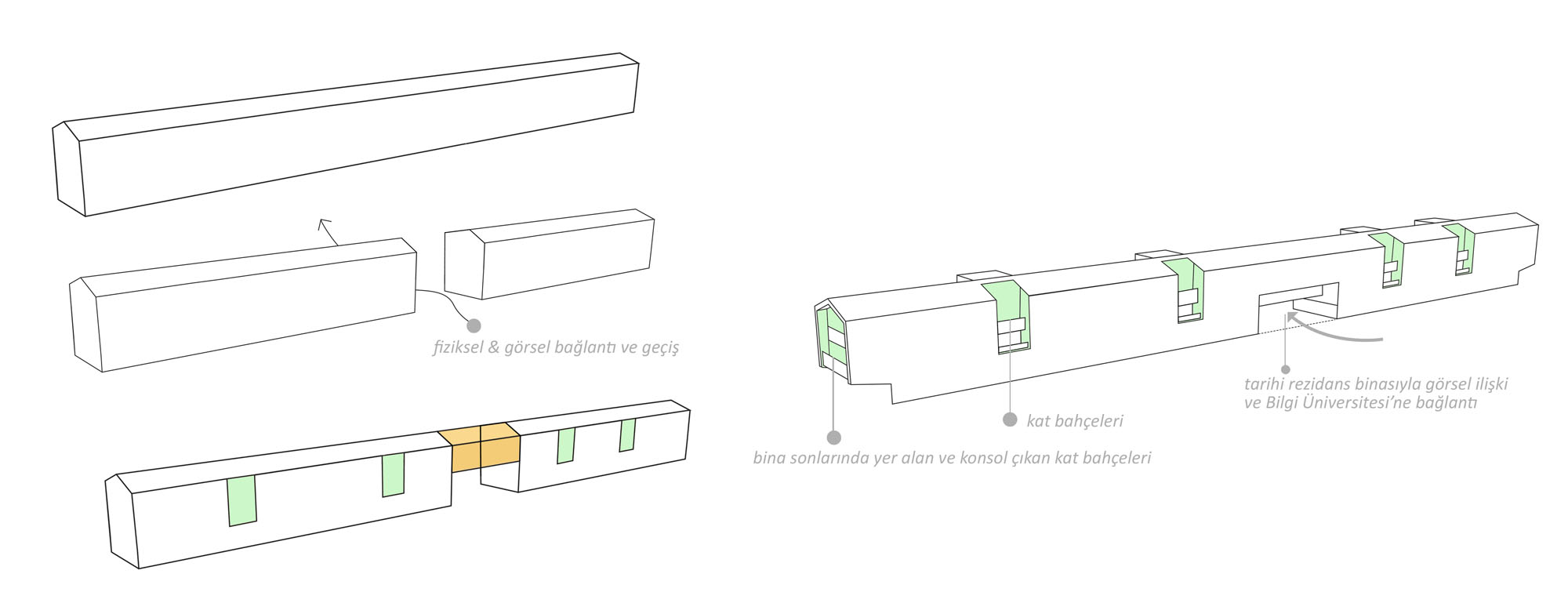 fiziksel & görsel bağlantı ve geçiş

tarihi rezidans binasıyla görsel ilişki ve Bilgi Üniversitesi'ne bağlantı

kat bahçeleri

bina sonlarında yer alan ve konsol çıkan kat bahçeleri