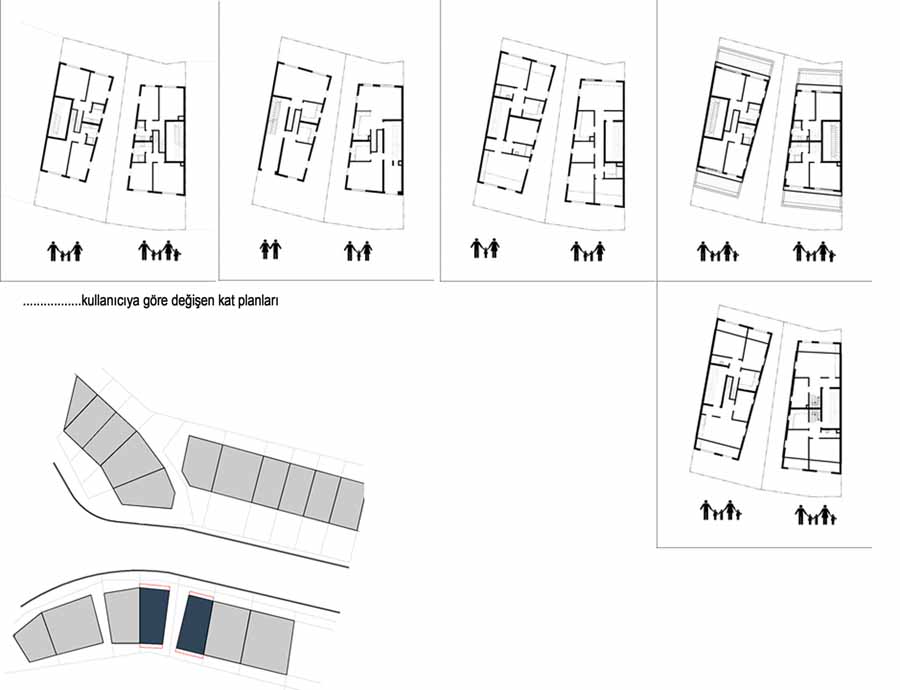 .................kullanıcıya göre değişen kat planları