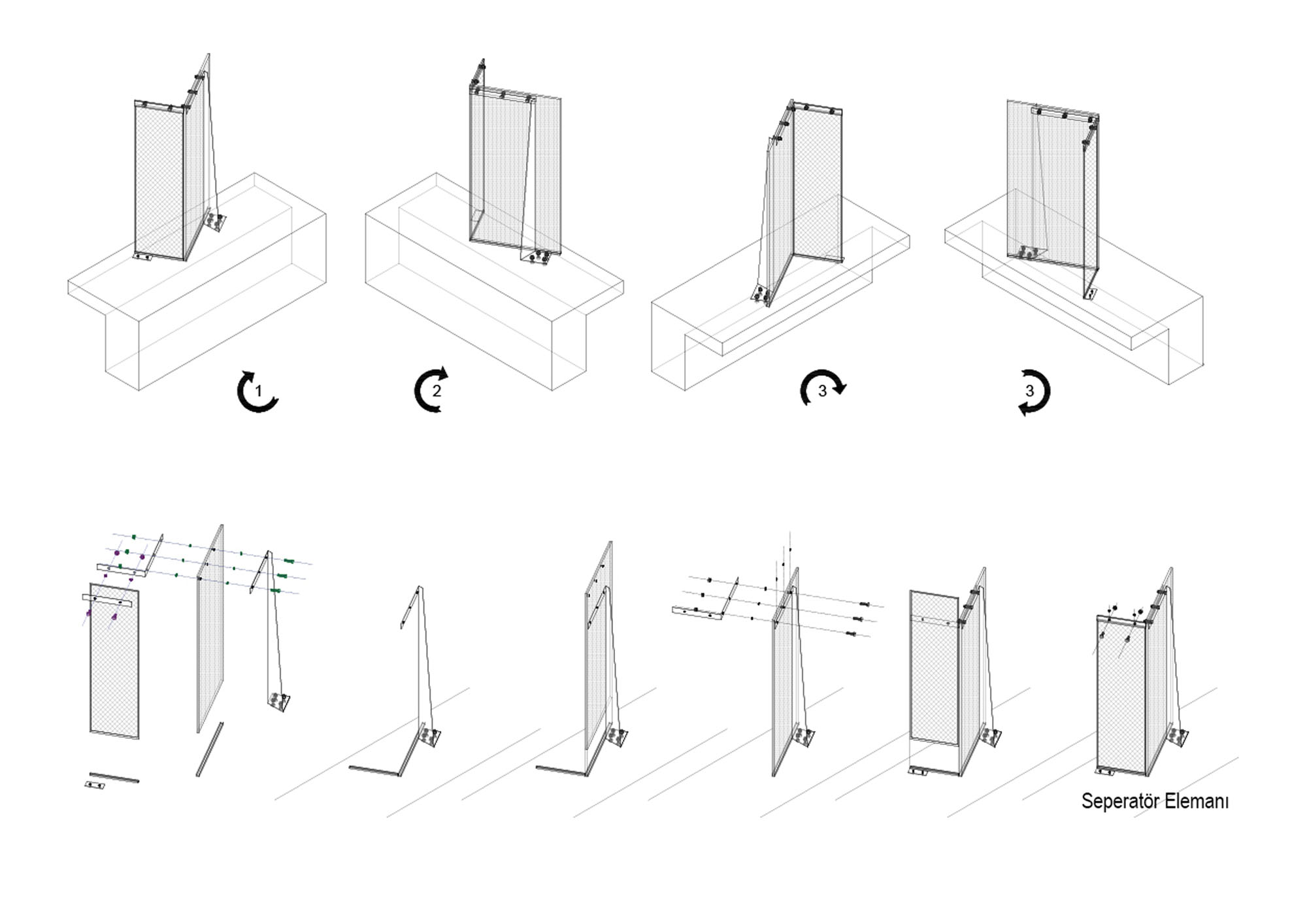 1

2

3

3

Seperatör Elemanı