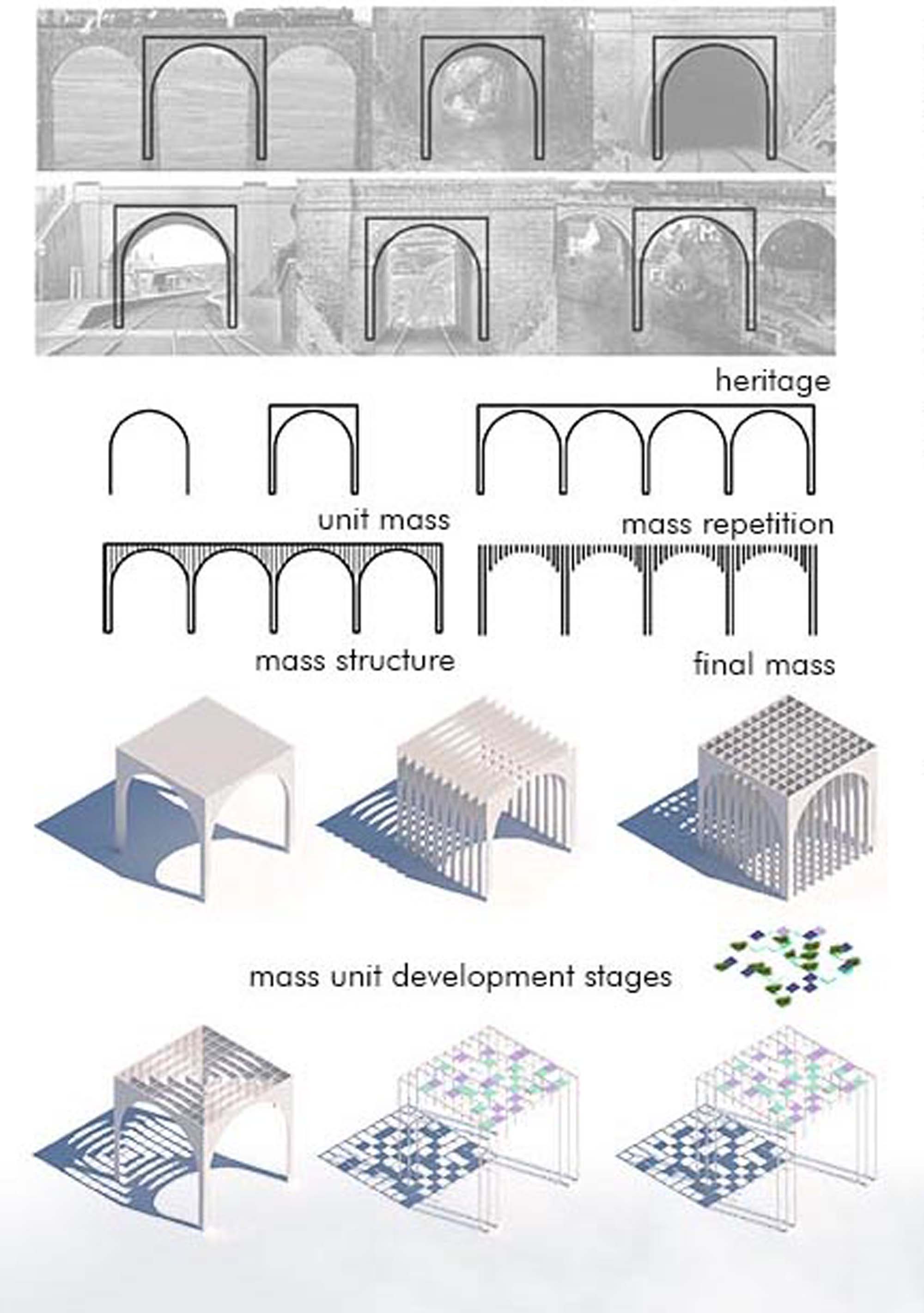 heritage

unit mass

mass repetition

mass structure

final mass

mass unit development stages