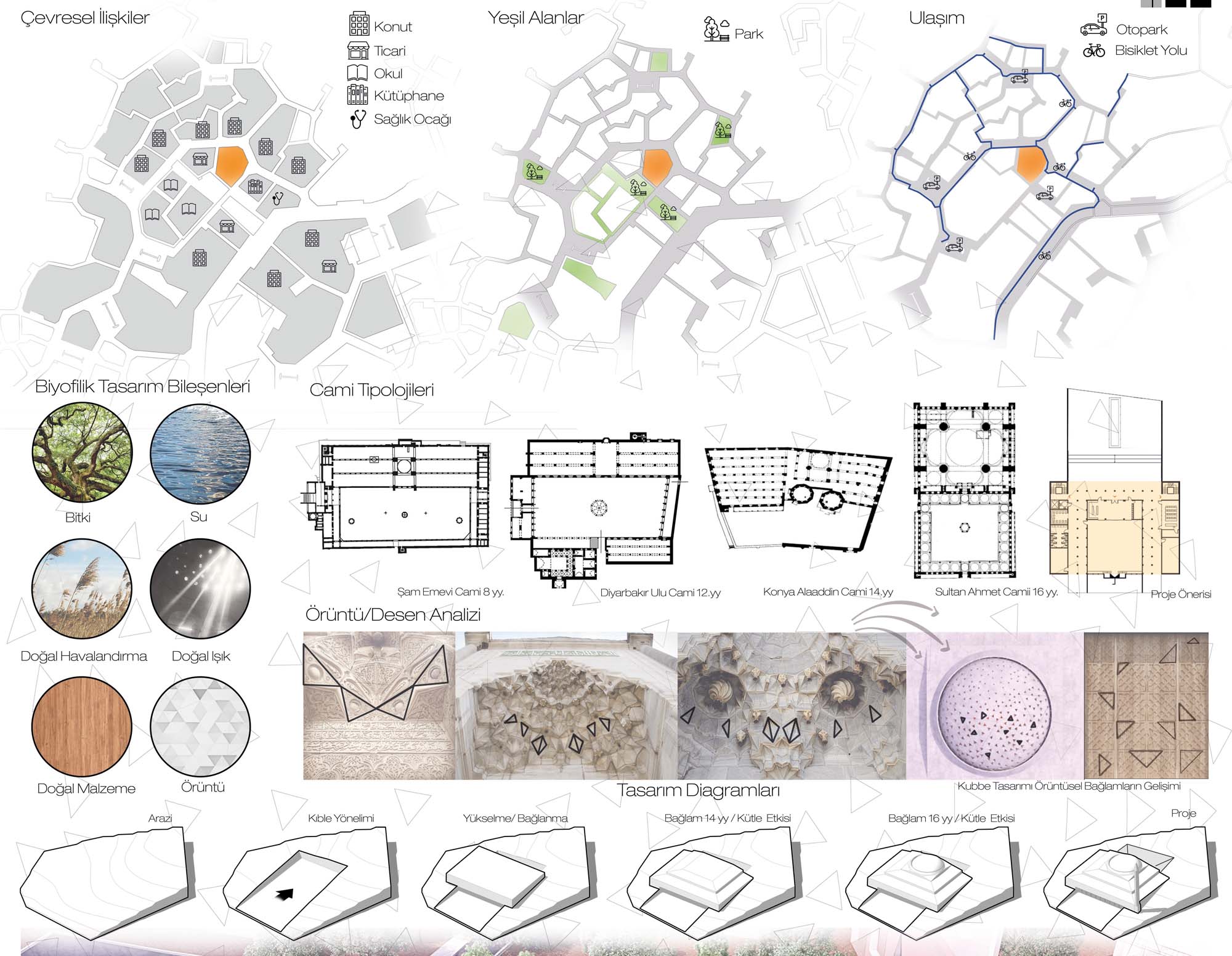 Çevresel İlişkiler

Konut
Ticari
Okul
Kütüphane
Sağlık Ocağı

Yeşil Alanlar

Park

Ulaşım

Otopark
Bisiklet Yolu

Biyofilik Tasarım Bileşenleri

Bitki
Su
Doğal Havalandırma
Doğal Işık
Doğal Malzeme
Örüntü

Cami Tipolojileri

Şam Emevi Cami 8 yy.
Diyarbakır Ulu Cami 12.yy
Konya Alaaddin Cami 14.yy
Sultan Ahmet Camii 16 yy.
Proje Önerisi

Örüntü/Desen Analizi

Kubbe Tasarımı Örüntüsel Bağlamların Gelişimi

Tasarım Diagramları

Arazi
Kıble Yönelimi
Yükselme/ Bağlanma
Bağlam 14 yy / Kütle Etkisi
Bağlam 16 yy / Kütle Etkisi
Proje