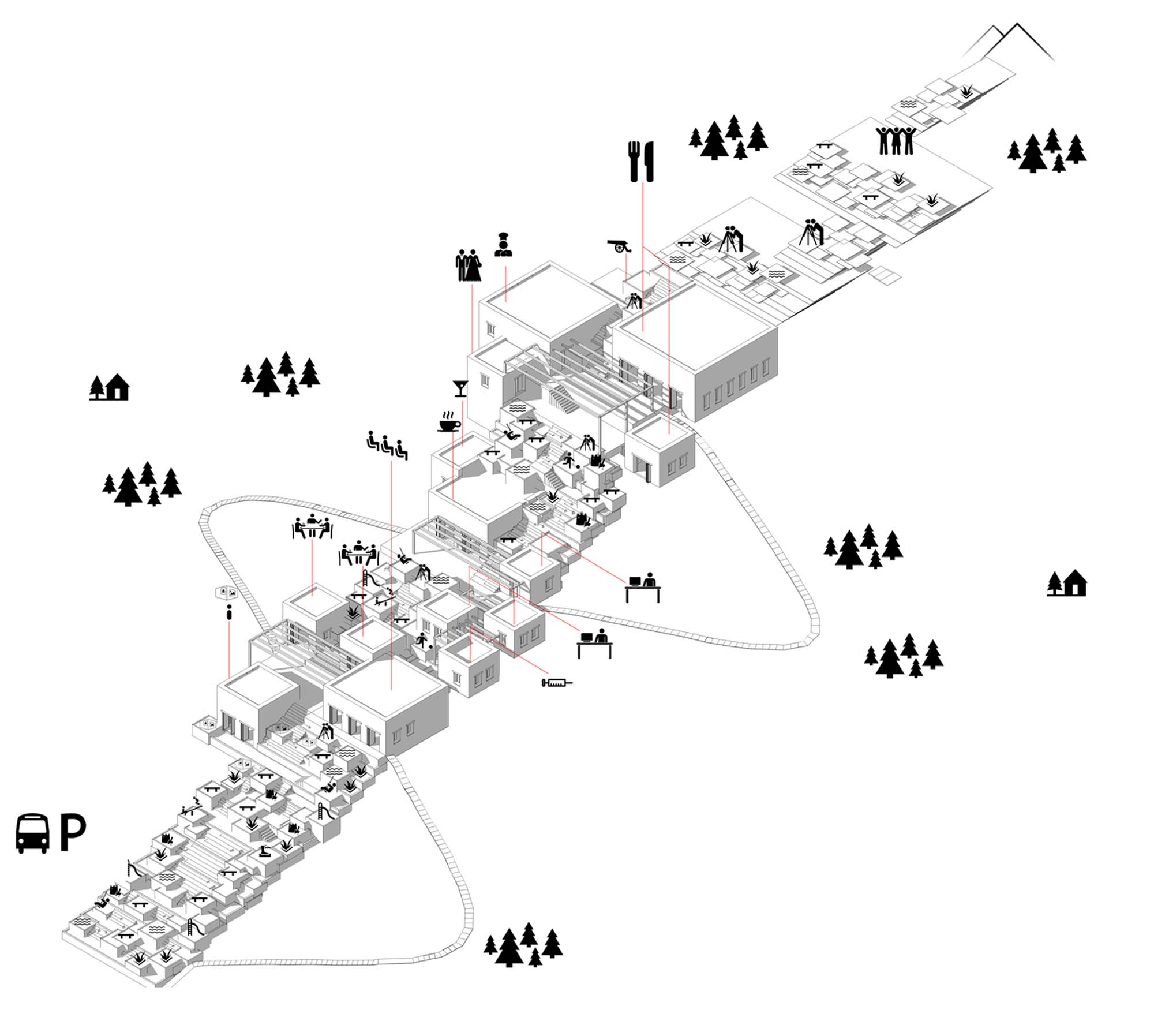 P