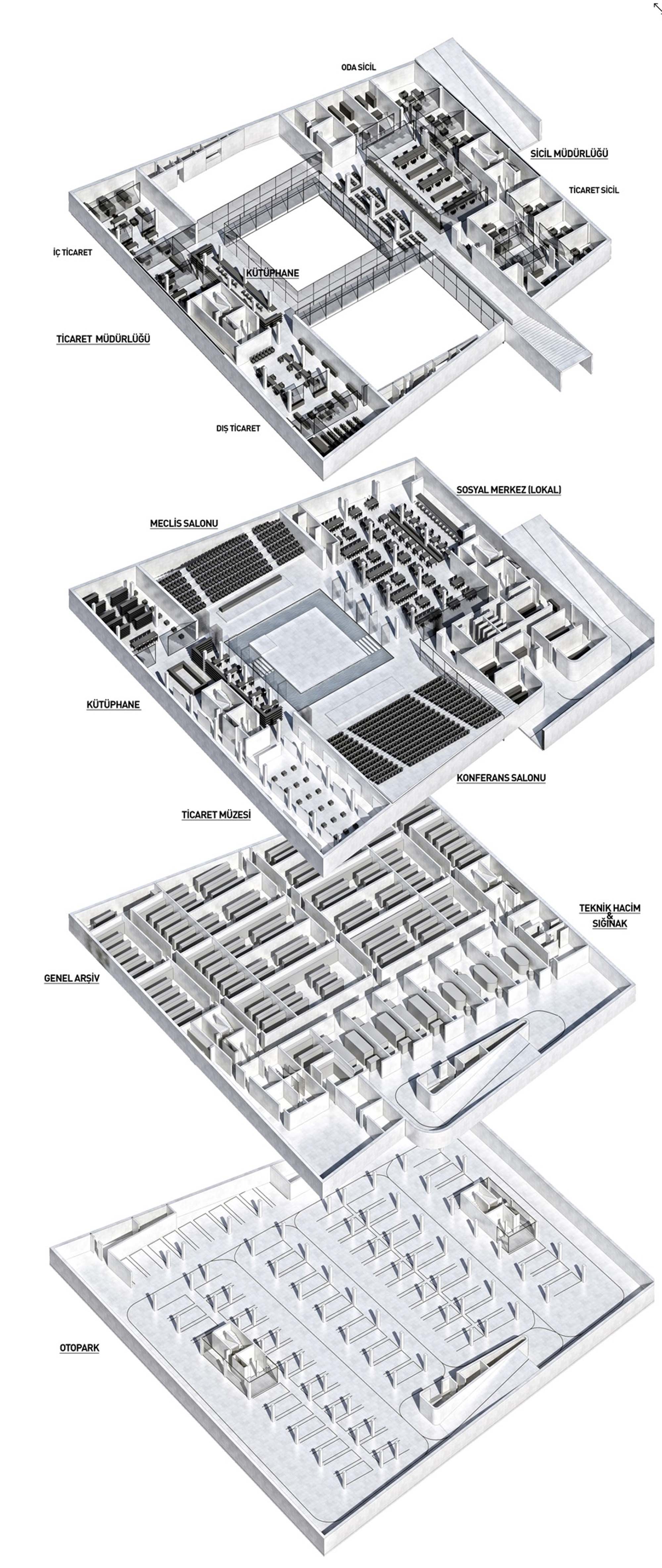 ODA SİCİL

SİCİL MÜDÜRLÜĞÜ

TİCARET SİCİL

İÇ TİCARET

KÜTÜPHANE

TİCARET MÜDÜRLÜĞÜ

DIŞ TİCARET

SOSYAL MERKEZ (LOKAL)

MECLİS SALONU

KÜTÜPHANE

KONFERANS SALONU

TİCARET MÜZESİ

TEKNİK HACİM & SIĞINAK

GENEL ARŞİV

OTOPARK