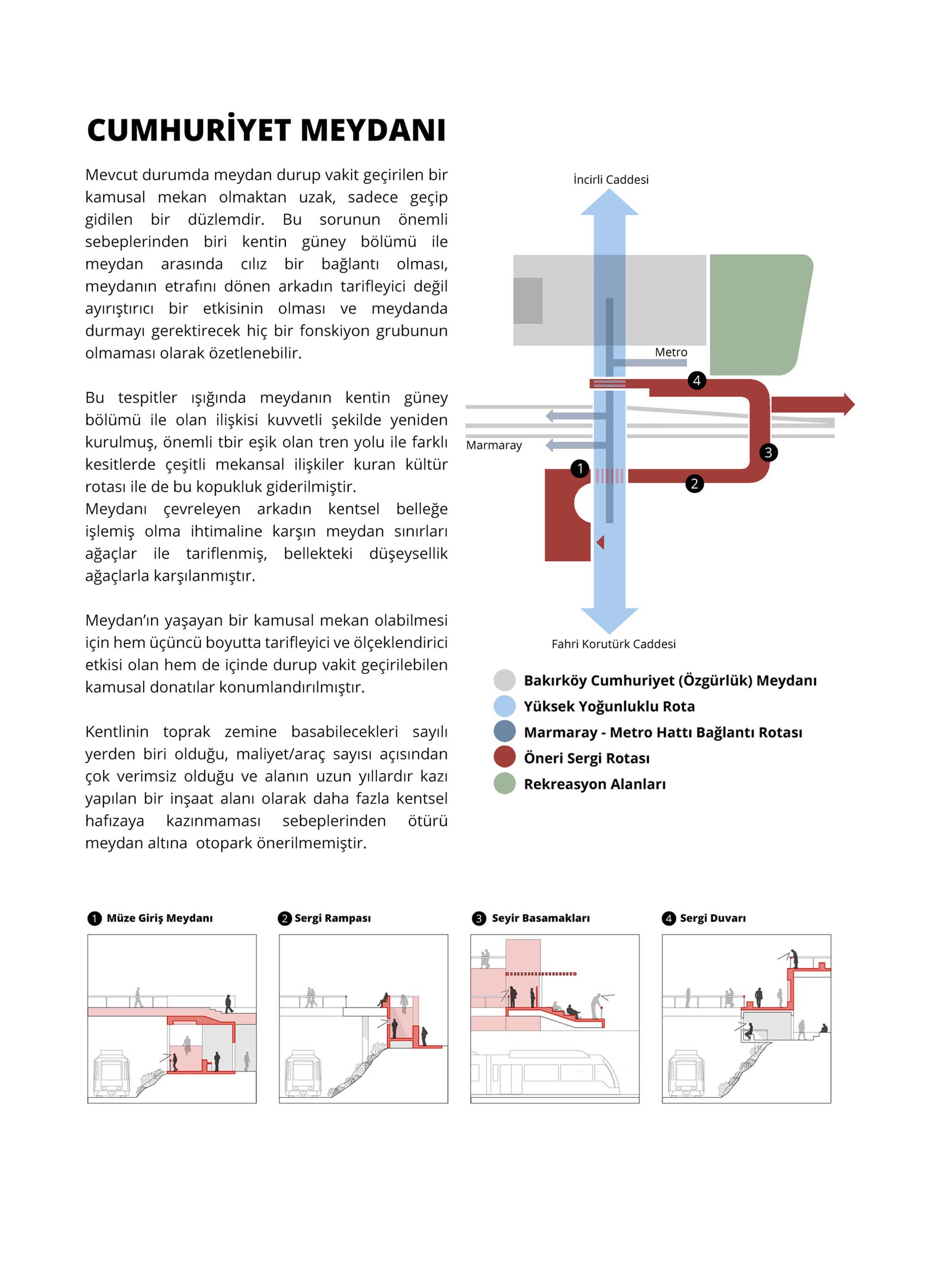 CUMHURİYET MEYDANI

Mevcut durumda meydan durup vakit geçirilen bir kamusal mekan olmaktan uzak, sadece geçip gidilen bir düzlemdir. Bu sorunun önemli sebeplerinden biri kentin güney bölümü ile meydan arasında cılız bir bağlantı olması, meydanın etrafını dönen arkadın tarifleyici değil ayırıştırıcı bir etkisinin olması ve meydanda durmayı gerektirecek hiç bir fonskiyon grubunun olmaması olarak özetlenebilir.

Bu tespitler ışığında meydanın kentin güney bölümü ile olan ilişkisi kuvvetli şekilde yeniden kurulmuş, önemli tbir eşik olan tren yolu ile farklı kesitlerde çeşitli mekansal ilişkiler kuran kültür rotası ile de bu kopukluk giderilmiştir.
Meydanı çevreleyen arkadın kentsel belleğe işlemiş olma ihtimaline karşın meydan sınırları ağaçlar ile tariflenmiş, bellekteki düşeysellik ağaçlarla karşılanmıştır.

Meydan'ın yaşayan bir kamusal mekan olabilmesi için hem üçüncü boyutta tarifleyici ve ölçeklendirici etkisi olan hem de içinde durup vakit geçirilebilen kamusal donatılar konumlandırılmıştır.

Kentlinin toprak zemine basabilecekleri sayılı yerden biri olduğu, maliyet/araç sayısı açısından çok verimsiz olduğu ve alanın uzun yıllardır kazı yapılan bir inşaat alanı olarak daha fazla kentsel hafızaya kazınmaması sebeplerinden ötürü meydan altına otopark önerilmemiştir.

İncirli Caddesi

Metro

4

Marmaray

3

1

2

Fahri Korutürk Caddesi

Bakırköy Cumhuriyet (Özgürlük) Meydanı
Yüksek Yoğunluklu Rota
Marmaray - Metro Hattı Bağlantı Rotası
Öneri Sergi Rotası
Rekreasyon Alanları

1 Müze Giriş Meydanı

2 Sergi Rampası

3 Seyir Basamakları

4 Sergi Duvarı