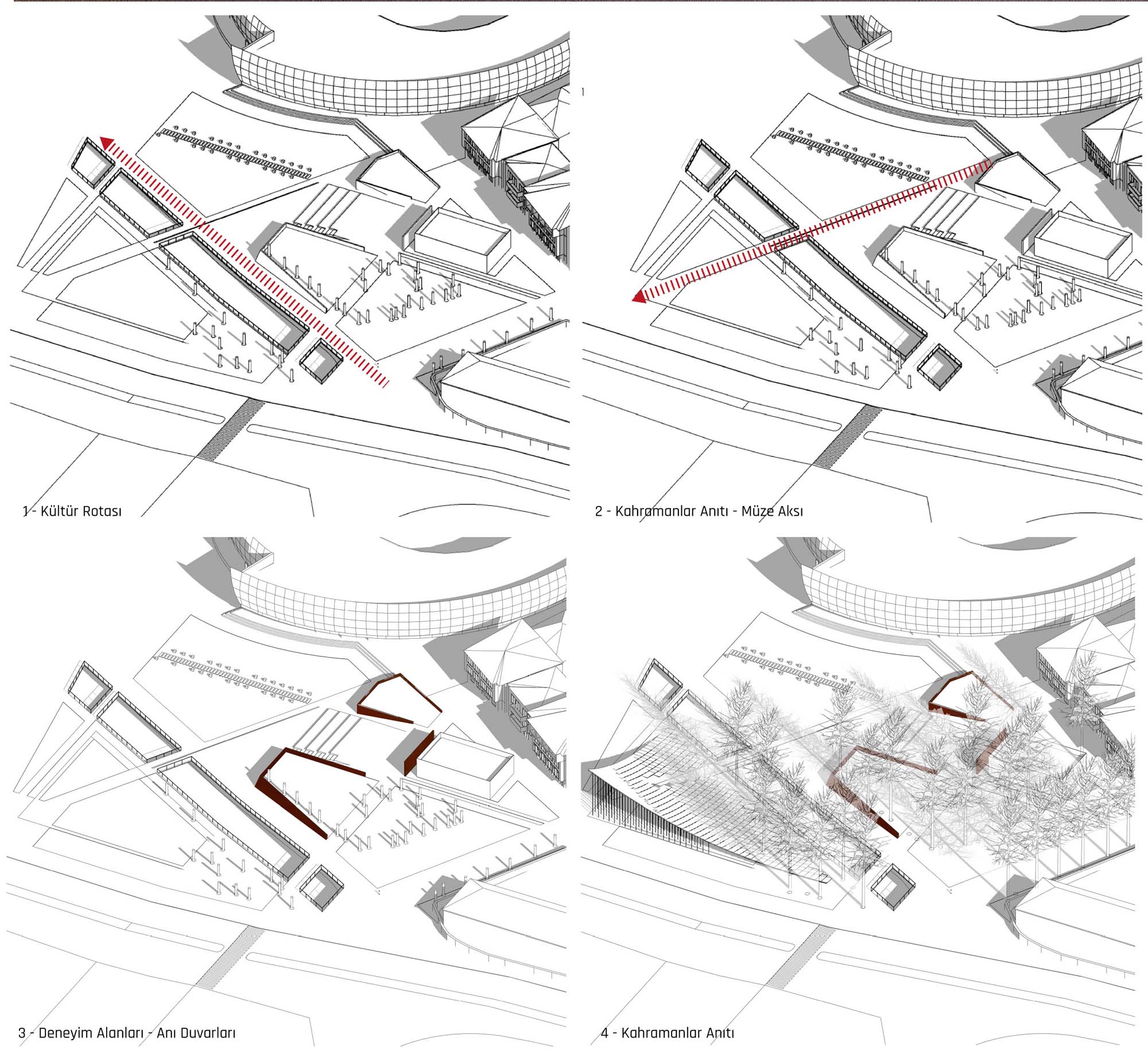 1 - Kültür Rotası

2 - Kahramanlar Anıtı - Müze Aksı

3 - Deneyim Alanları - Anı Duvarları

4 - Kahramanlar Anıtı