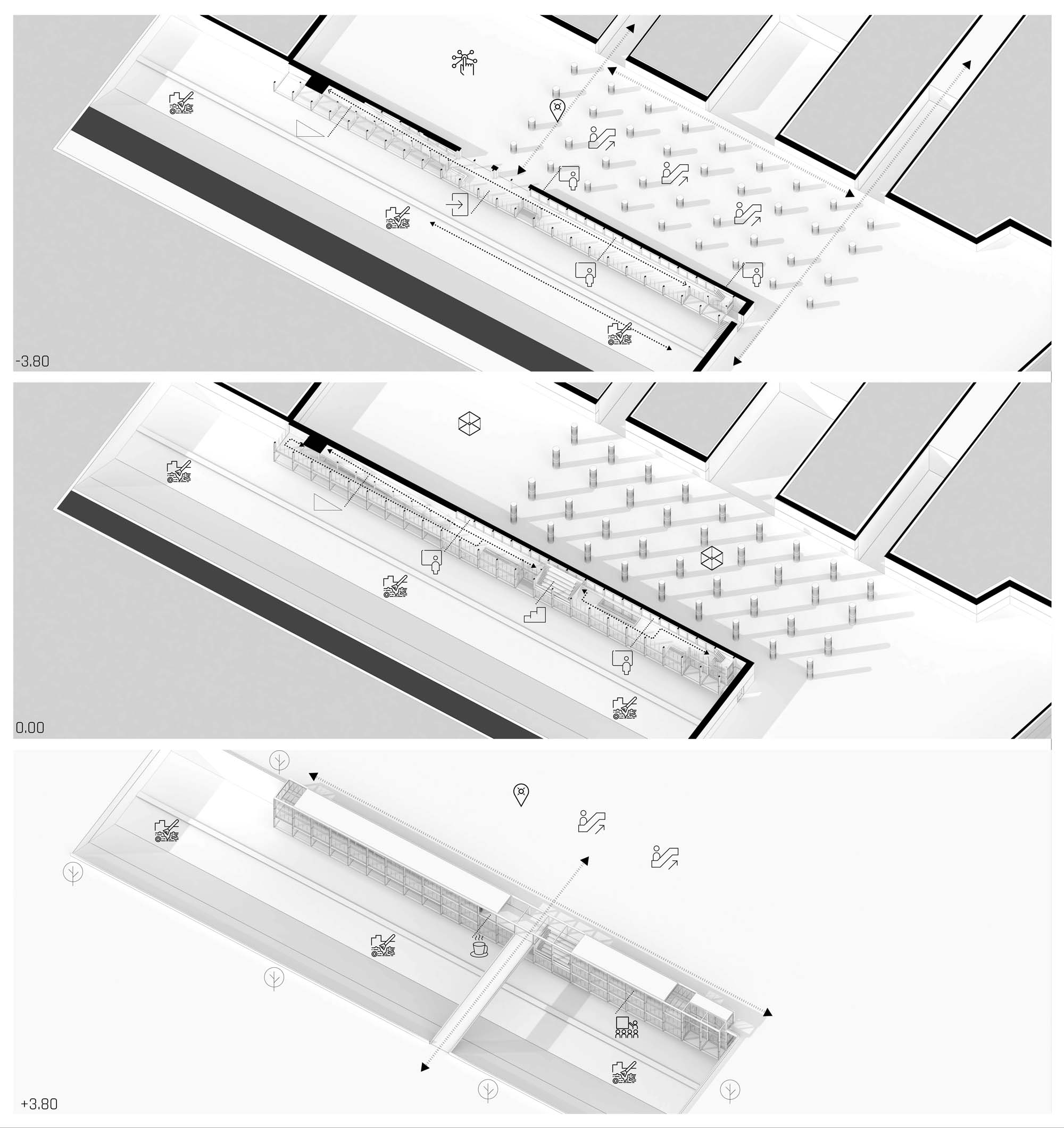 -3.80

0.00

+3.80