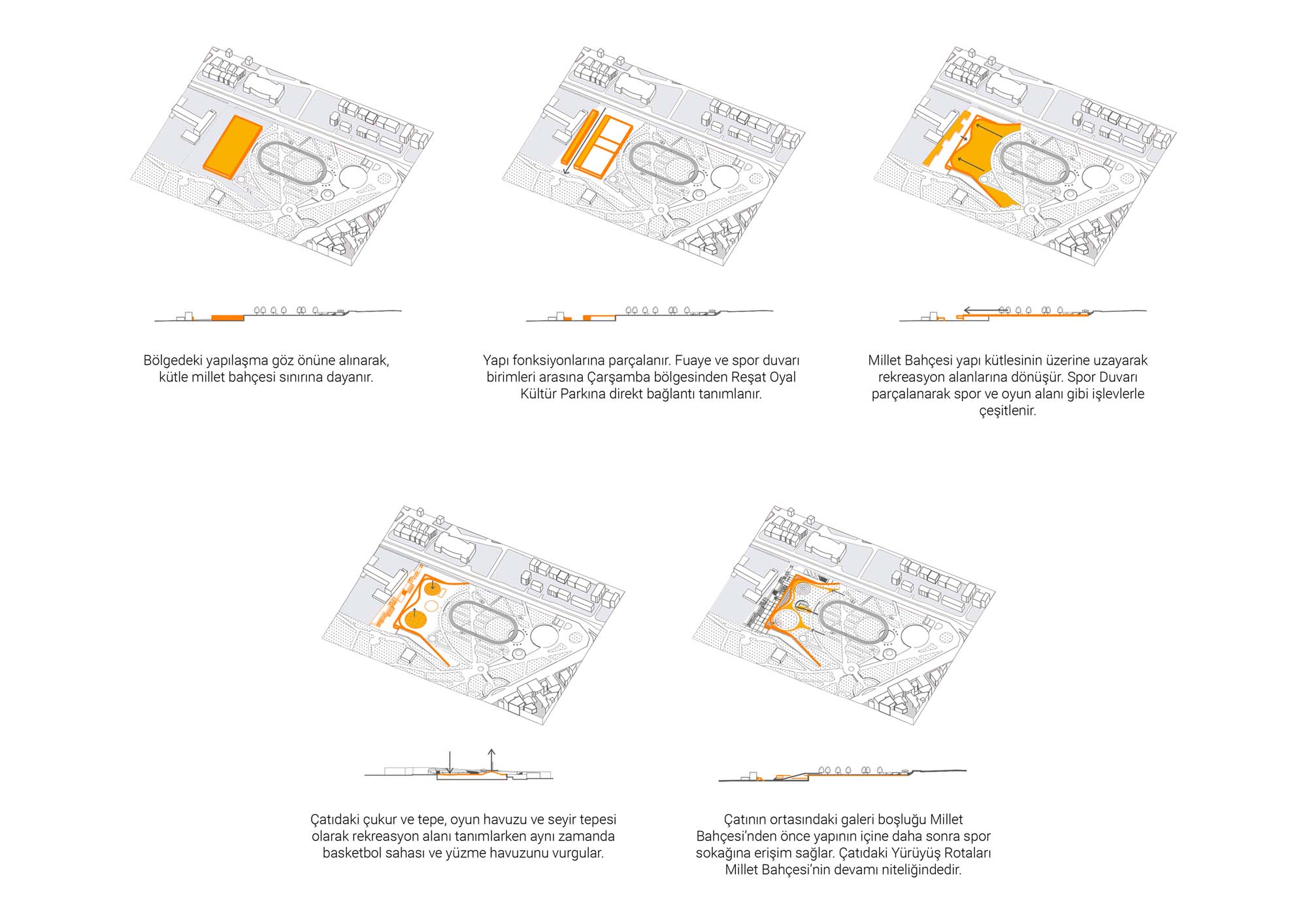 Bölgedeki yapılaşma göz önüne alınarak, kütle millet bahçesi sınırına dayanır.

Yapı fonksiyonlarına parçalanır. Fuaye ve spor duvarı birimleri arasına Çarşamba bölgesinden Reşat Oyal Kültür Parkına direkt bağlantı tanımlanır.

Millet Bahçesi yapı kütlesinin üzerine uzayarak rekreasyon alanlarına dönüşür. Spor Duvarı parçalanarak spor ve oyun alanı gibi işlevlerle çeşitlenir.

Çatıdaki çukur ve tepe, oyun havuzu ve seyir tepesi olarak rekreasyon alanı tanımlarken aynı zamanda basketbol sahası ve yüzme havuzunu vurgular.

Çatının ortasındaki galeri boşluğu Millet Bahçesi'nden önce yapının içine daha sonra spor sokağına erişim sağlar. Çatıdaki Yürüyüş Rotaları Millet Bahçesi'nin devamı niteliğindedir.