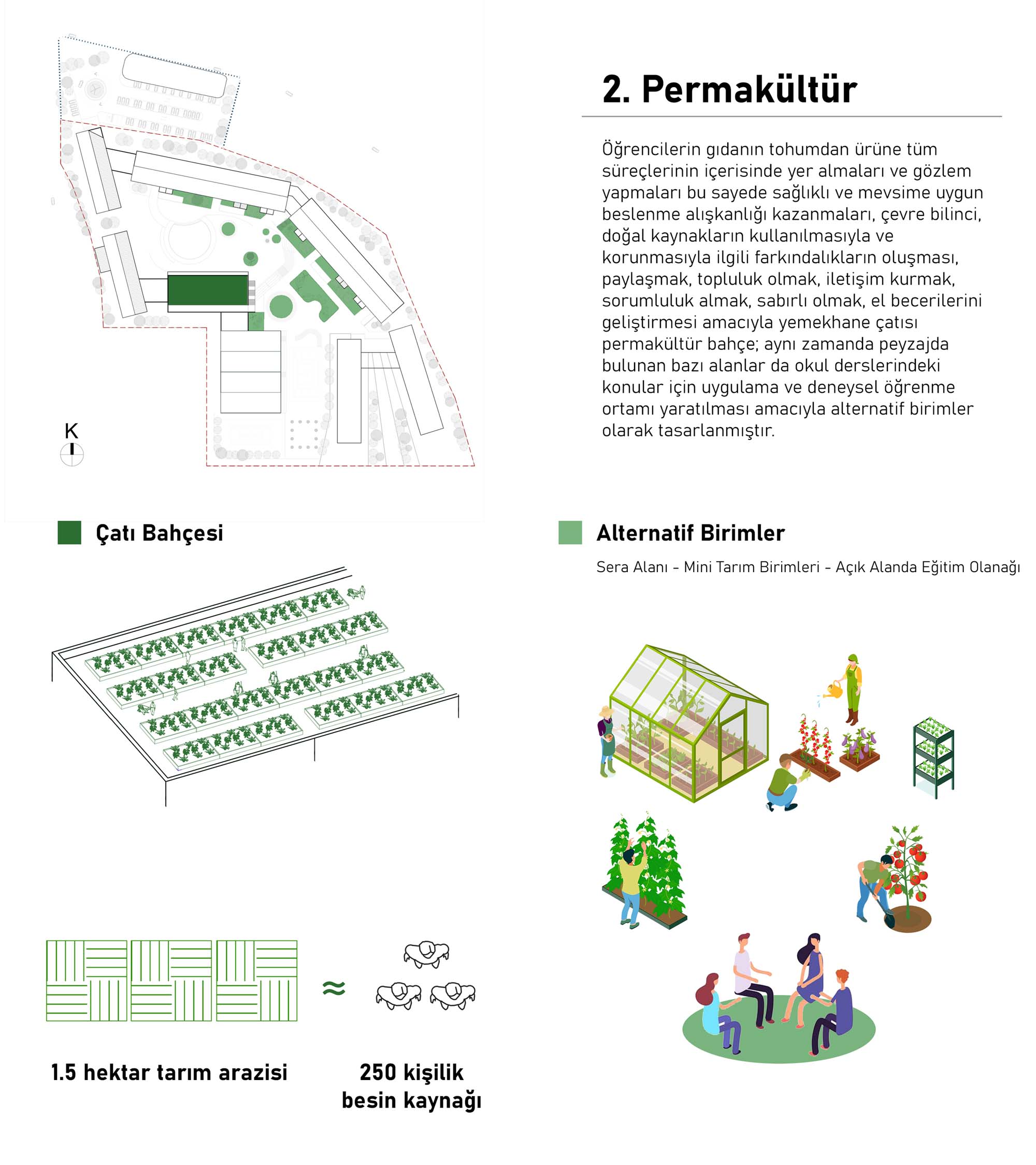 K

2. Permakültür

Öğrencilerin gıdanın tohumdan ürüne tüm süreçlerinin içerisinde yer almaları ve gözlem yapmaları bu sayede sağlıklı ve mevsime uygun beslenme alışkanlığı kazanmaları, çevre bilinci, doğal kaynakların kullanılmasıyla ve korunmasıyla ilgili farkındalıkların oluşması, paylaşmak, topluluk olmak, iletişim kurmak, sorumluluk almak, sabırlı olmak, el becerilerini geliştirmesi amacıyla yemekhane çatısı permakültür bahçe; aynı zamanda peyzajda bulunan bazı alanlar da okul derslerindeki konular için uygulama ve deneysel öğrenme ortamı yaratılması amacıyla alternatif birimler olarak tasarlanmıştır.

Çatı Bahçesi

Alternatif Birimler

Sera Alanı - Mini Tarım Birimleri - Açık Alanda Eğitim Olanağı

≈

1.5 hektar tarım arazisi

250 kişilik besin kaynağı